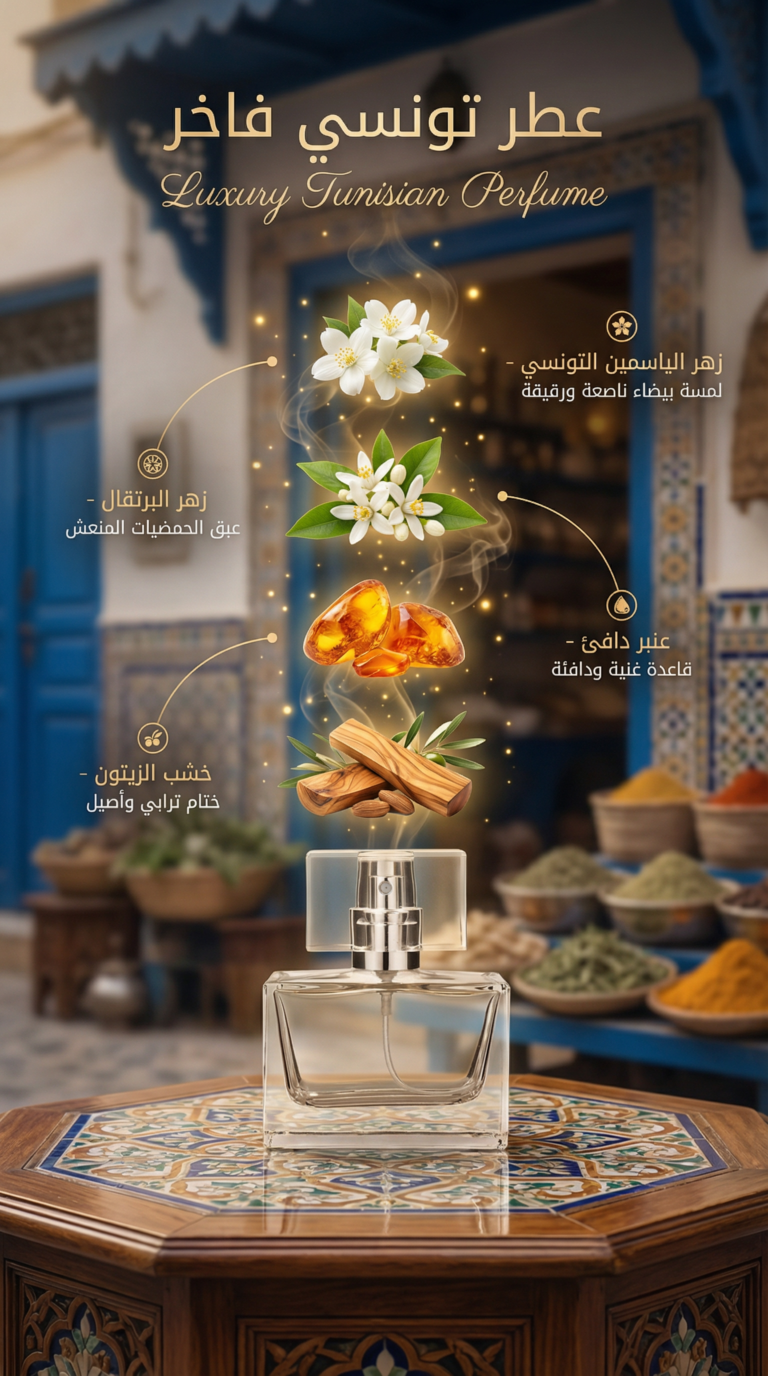 عطر تونسي فاخر
Luxury Tunisian Perfume

زهر الياسمين التونسي -
لمسة بيضاء ناصعة ورقيقة

زهر البرتقال -
عبق الحمضيات المنعش

عنبر دافئ -
قاعدة غنية ودافئة

خشب الزيتون -
ختام ترابي وأصيل